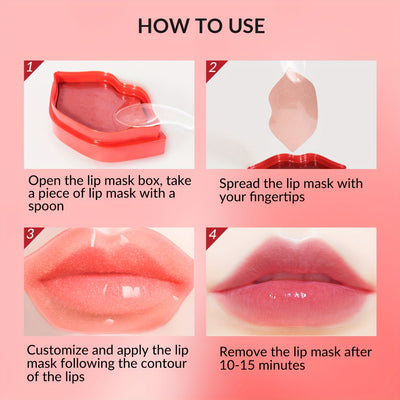 HOW TO USE

1

Open the lip mask box, take a piece of lip mask with a spoon

2

Spread the lip mask with your fingertips

3

Customize and apply the lip mask following the contour of the lips

4

Remove the lip mask after 10-15 minutes