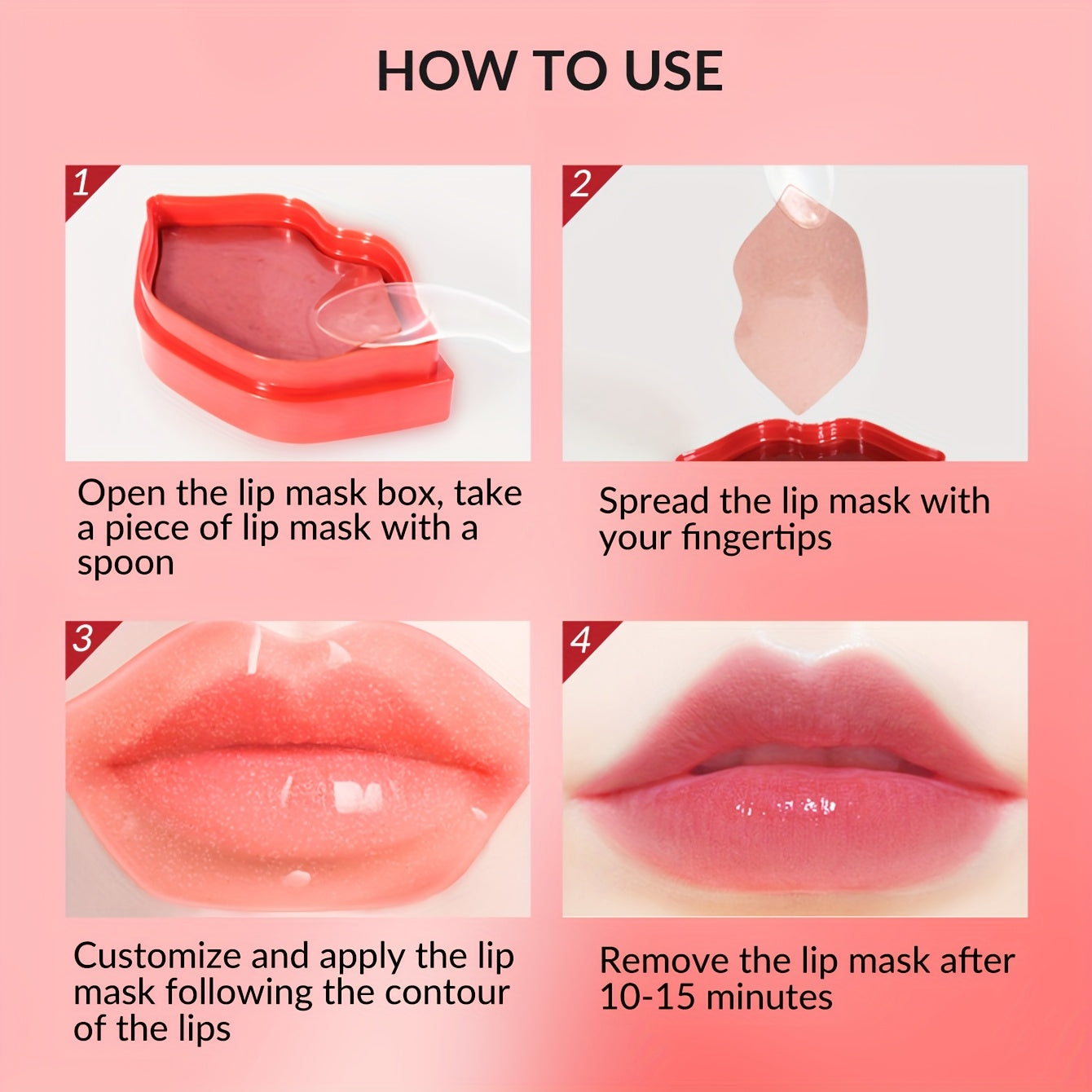 HOW TO USE

1

Open the lip mask box, take a piece of lip mask with a spoon

2

Spread the lip mask with your fingertips

3

Customize and apply the lip mask following the contour of the lips

4

Remove the lip mask after 10-15 minutes